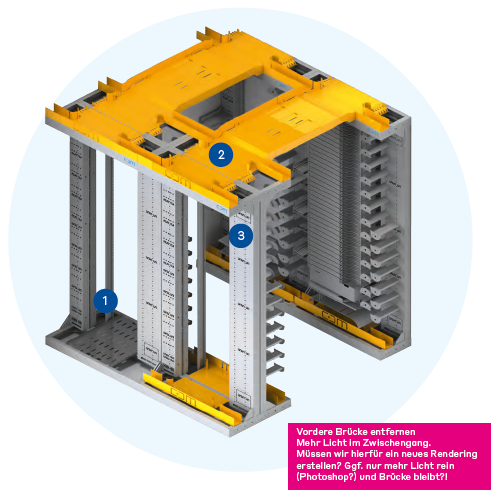 2

3

1

Vordere Brücke entfernen
Mehr Licht im Zwischengang.
Müssen wir hierfür ein neues Rendering erstellen? Ggf. nur mehr Licht rein (Photoshop?) und Brücke bleibt?!